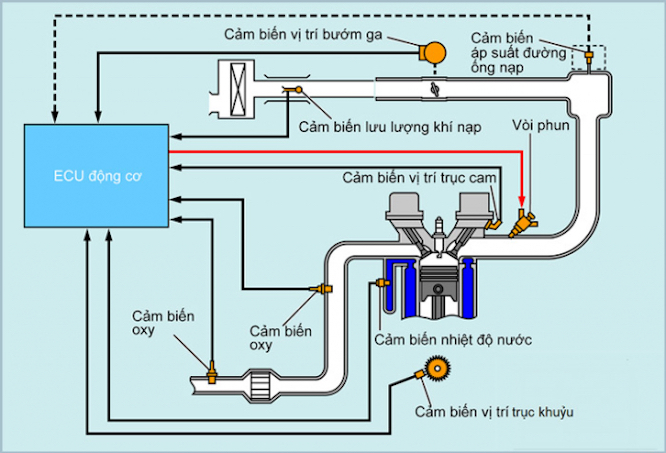 Cảm biến vị trí bướm ga

Cảm biến áp suất đường ống nạp

Cảm biến lưu lượng khí nạp

Vòi phun

ECU động cơ

Cảm biến vị trí trục cam

Cảm biến oxy

Cảm biến oxy

Cảm biến nhiệt độ nước

Cảm biến vị trí trục khuỷu